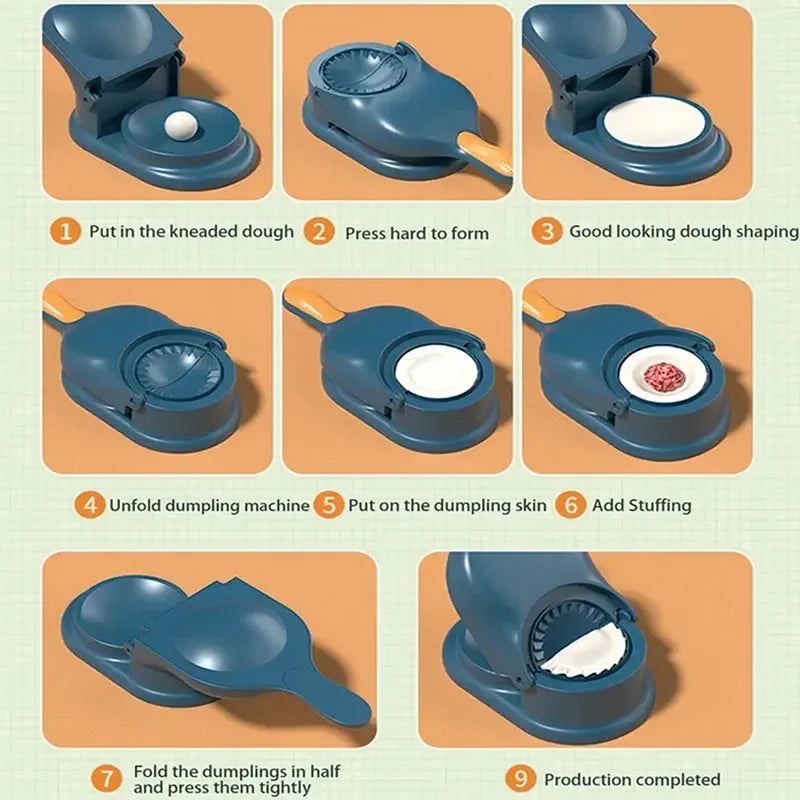 1 Put in the kneaded dough
2 Press hard to form
3 Good looking dough shaping

4 Unfold dumpling machine
5 Put on the dumpling skin
6 Add Stuffing

7 Fold the dumplings in half and press them tightly
9 Production completed